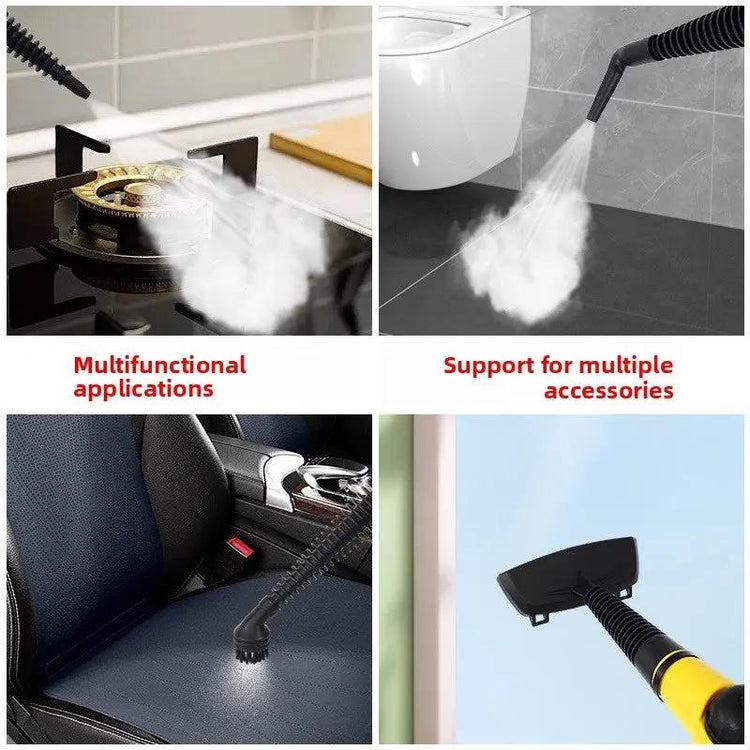 Multifunctional applications

Support for multiple accessories