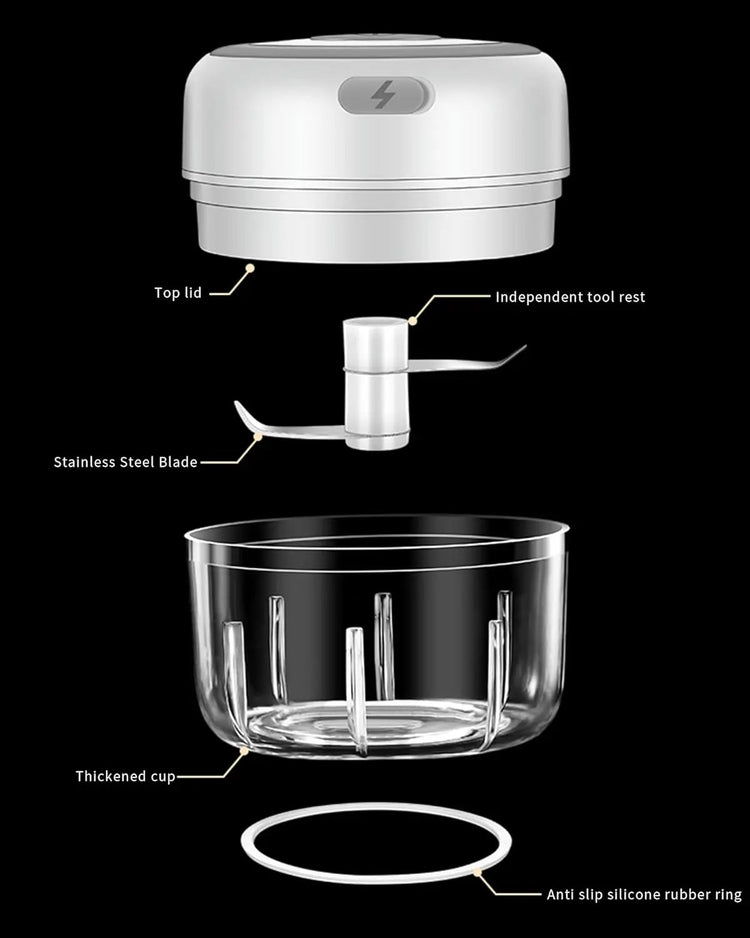 Top lid

Independent tool rest

Stainless Steel Blade

Thickened cup

Anti slip silicone rubber ring