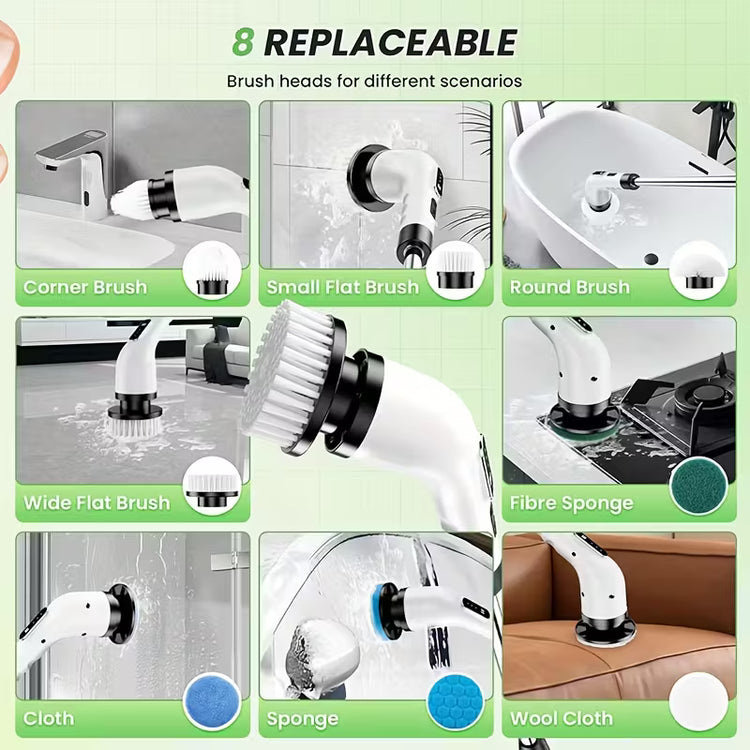 8 REPLACEABLE

Brush heads for different scenarios

Corner Brush

Small Flat Brush

Round Brush

Wide Flat Brush

Fibre Sponge

Cloth

Sponge

Wool Cloth