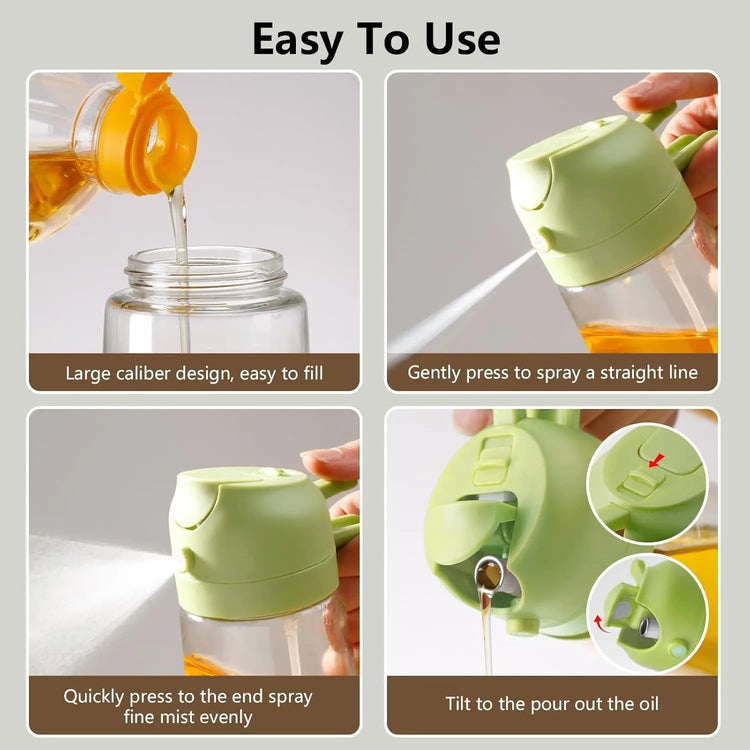 Easy To Use

Large caliber design, easy to fill

Gently press to spray a straight line

Quickly press to the end spray fine mist evenly

Tilt to the pour out the oil