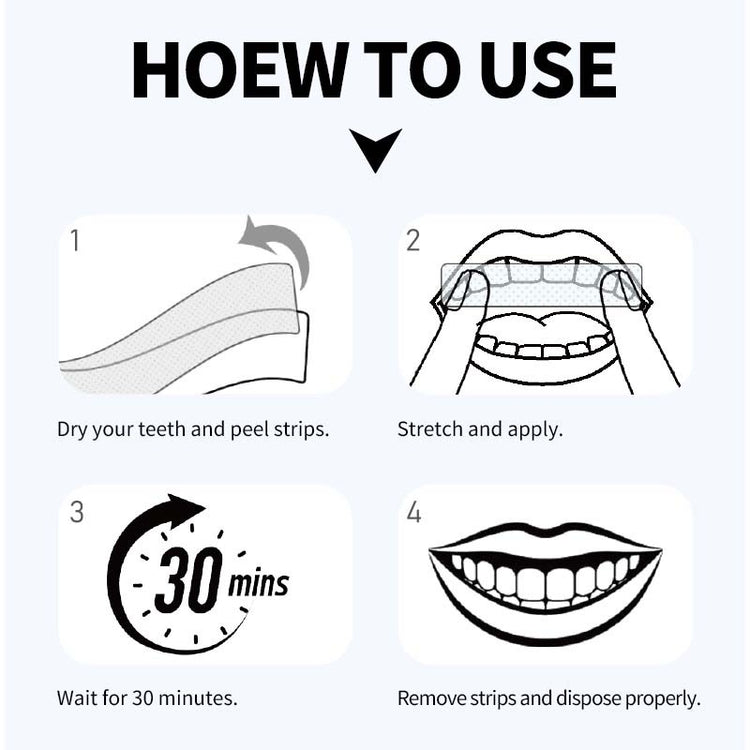 HOEW TO USE

1

Dry your teeth and peel strips.

2

Stretch and apply.

3

30 mins

Wait for 30 minutes.

4

Remove strips and dispose properly.